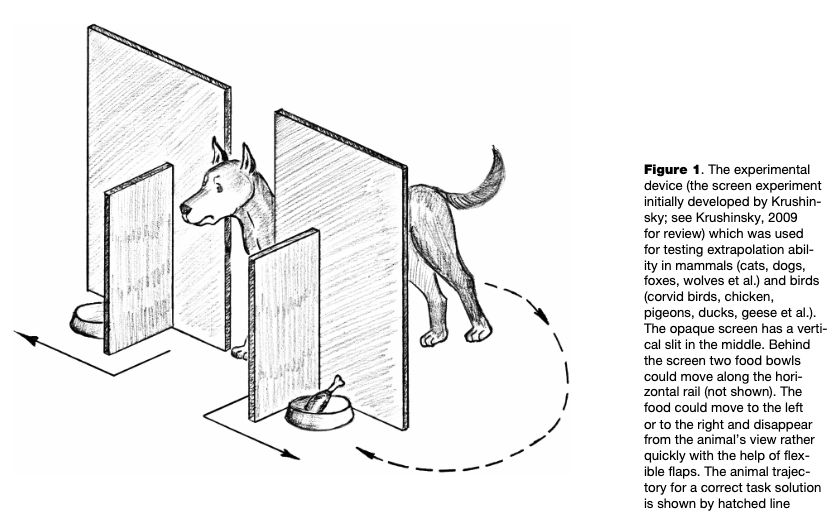 **Figure 1**. The experimental device (the screen experiment initially developed by Krushinsky; see Krushinsky, 2009 for review) which was used for testing extrapolation ability in mammals (cats, dogs, foxes, wolves et al.) and birds (corvid birds, chicken, pigeons, ducks, geese et al.). The opaque screen has a vertical slit in the middle. Behind the screen two food bowls could move along the horizontal rail (not shown). The food could move to the left or to the right and disappear from the animal's view rather quickly with the help of flexible flaps. The animal trajectory for a correct task solution is shown by hatched line