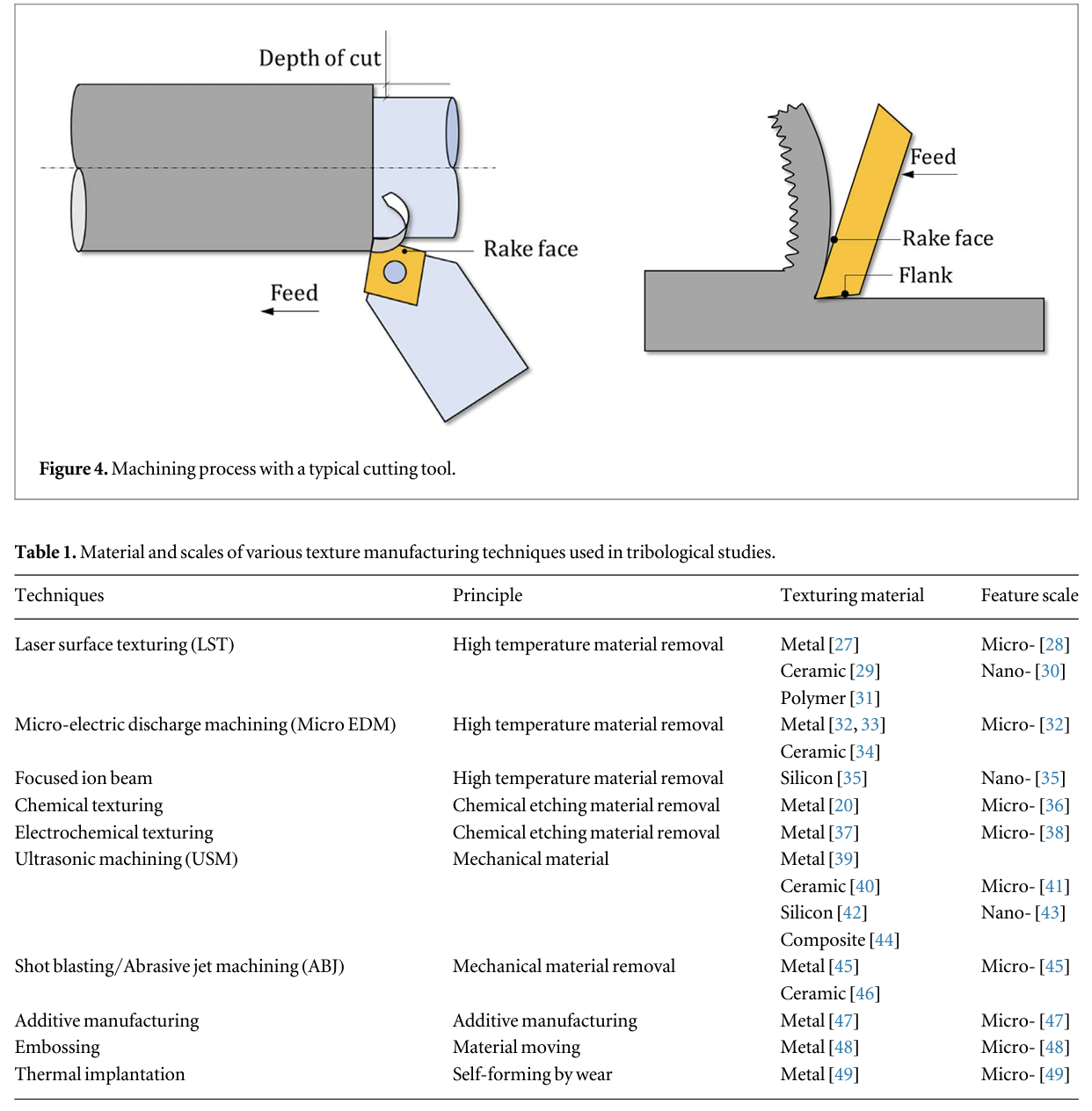 Depth of cut

Rake face

Feed

Feed

Rake face

Flank

**Figure 4.** Machining process with a typical cutting tool.

**Table 1.** Material and scales of various texture manufacturing techniques used in tribological studies.

| Techniques | Principle | Texturing material | Feature scale |
|---|---|---|---|
| Laser surface texturing (LST) | High temperature material removal | Metal [27] | Micro- [28] |
| | | Ceramic [29] | Nano- [30] |
| | | Polymer [31] | |
| Micro-electric discharge machining (Micro EDM) | High temperature material removal | Metal [32, 33] | Micro- [32] |
| | | Ceramic [34] | |
| Focused ion beam | High temperature material removal | Silicon [35] | Nano- [35] |
| Chemical texturing | Chemical etching material removal | Metal [20] | Micro- [36] |
| Electrochemical texturing | Chemical etching material removal | Metal [37] | Micro- [38] |
| Ultrasonic machining (USM) | Mechanical material | Metal [39] | |
| | | Ceramic [40] | Micro- [41] |
| | | Silicon [42] | Nano- [43] |
| | | Composite [44] | |
| Shot blasting/Abrasive jet machining (ABJ) | Mechanical material removal | Metal [45] | Micro- [45] |
| | | Ceramic [46] | |
| Additive manufacturing | Additive manufacturing | Metal [47] | Micro- [47] |
| Embossing | Material moving | Metal [48] | Micro- [48] |
| Thermal implantation | Self-forming by wear | Metal [49] | Micro- [49] |